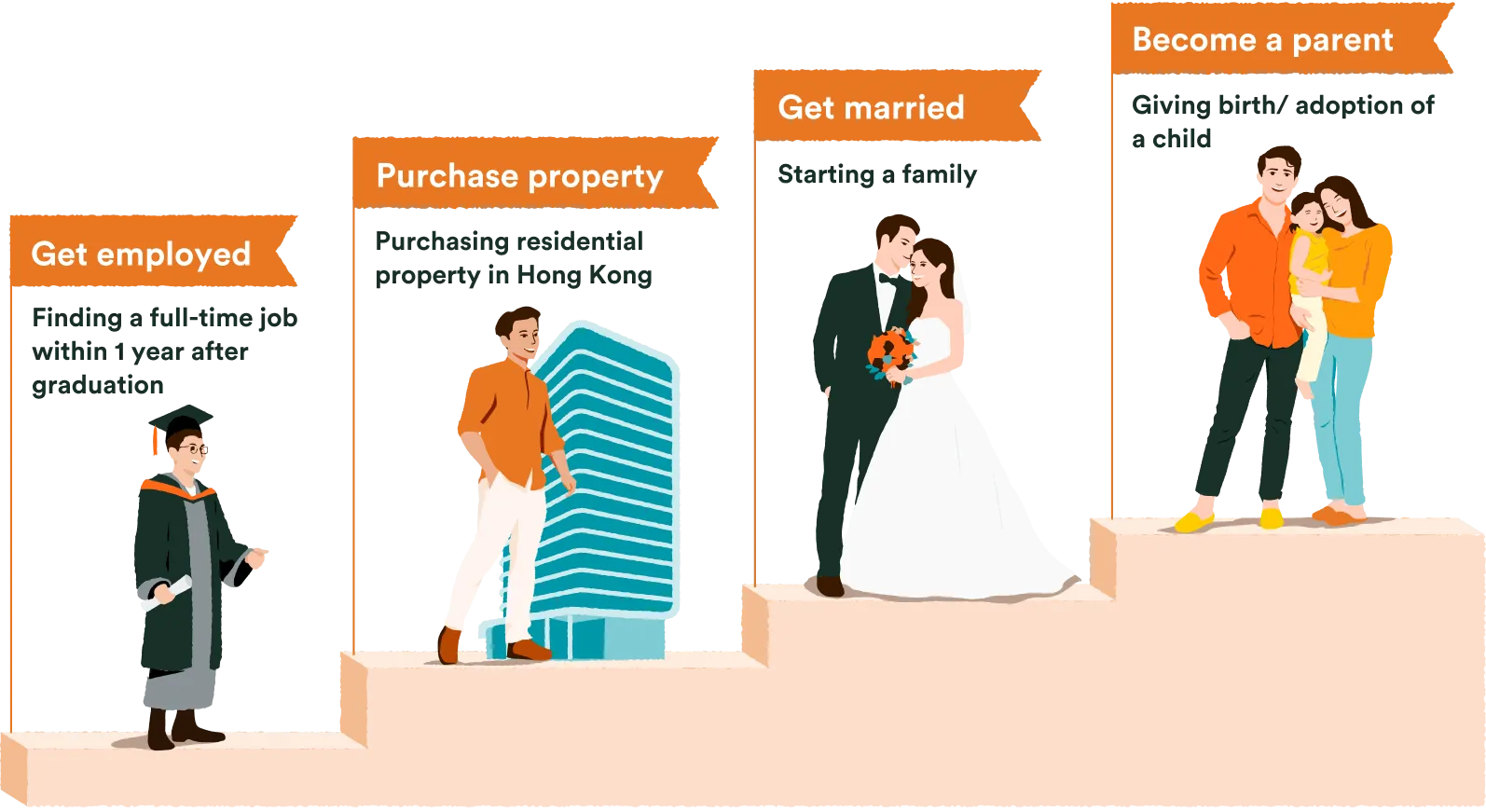 Get employed

Finding a full-time job within 1 year after graduation

Purchase property

Purchasing residential property in Hong Kong

Get married

Starting a family

Become a parent

Giving birth/ adoption of a child