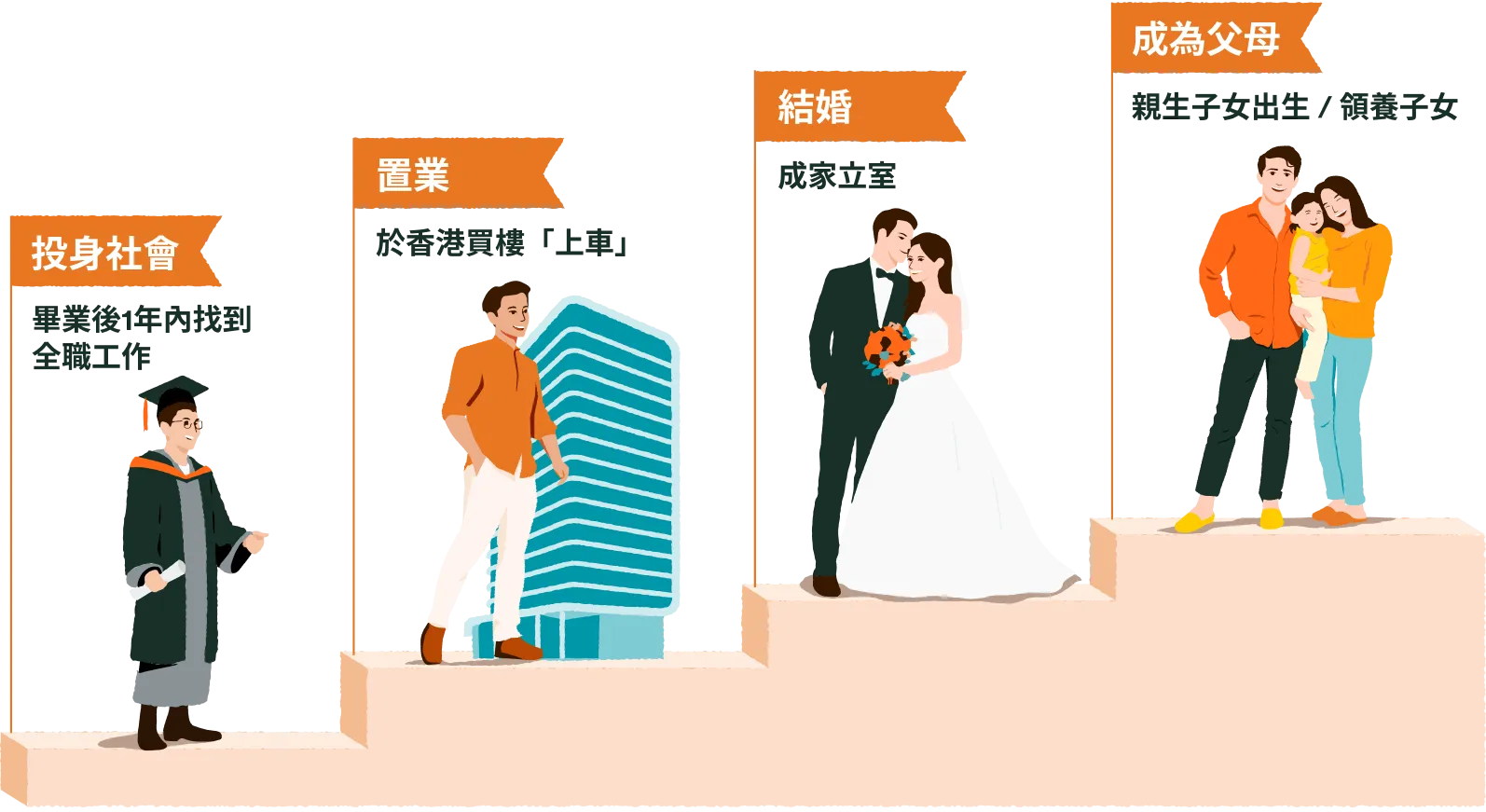 投身社會

畢業後1年內找到全職工作

置業

於香港買樓「上車」

結婚

成家立室

成為父母

親生子女出生 / 領養子女