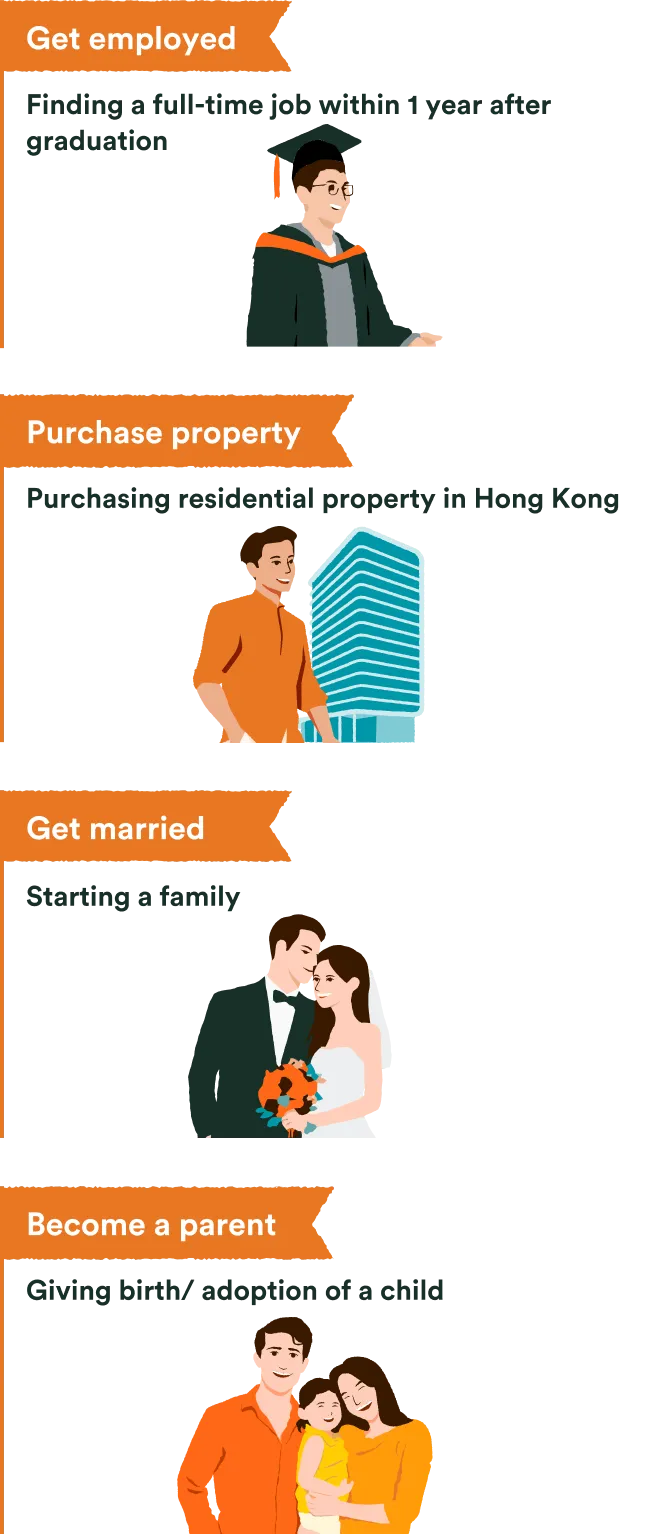 Get employed

Finding a full-time job within 1 year after graduation

Purchase property

Purchasing residential property in Hong Kong

Get married

Starting a family

Become a parent

Giving birth/ adoption of a child