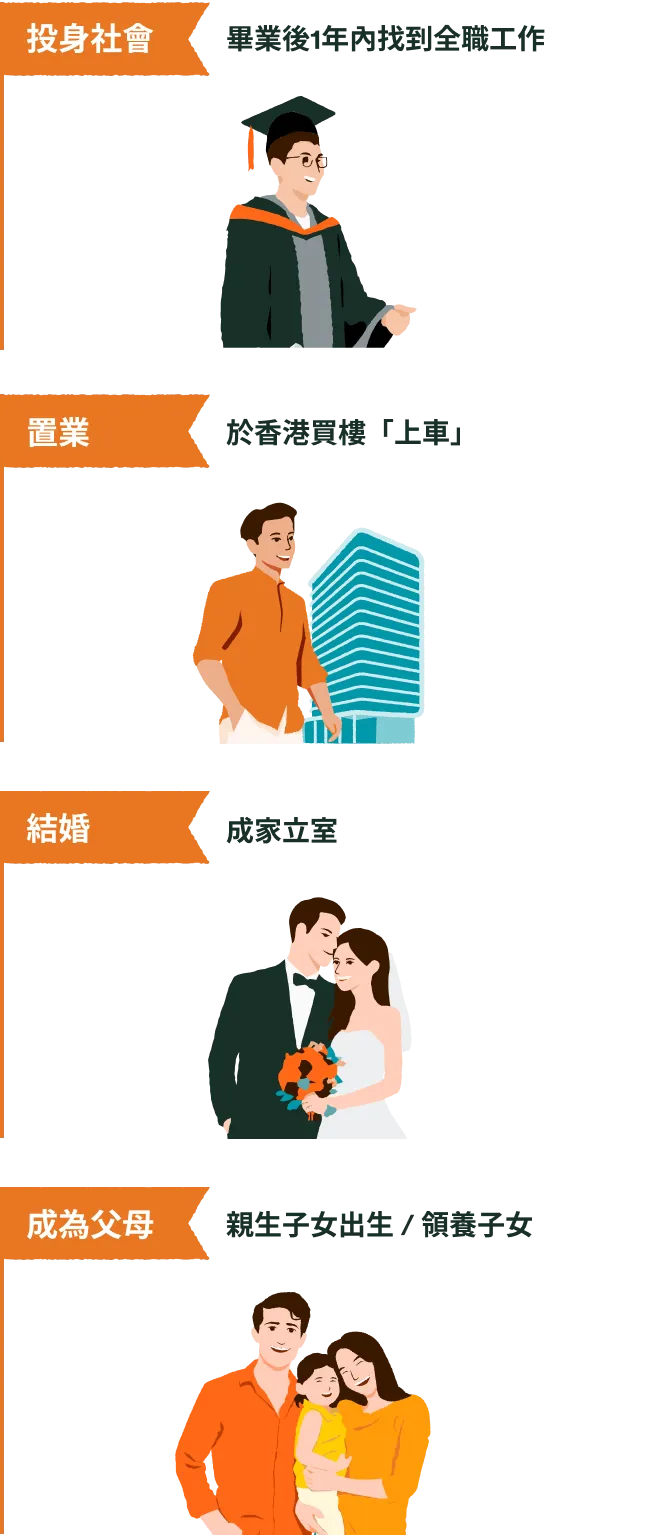 投身社會

畢業後1年內找到全職工作

置業

於香港買樓「上車」

結婚

成家立室

成為父母

親生子女出生 / 領養子女